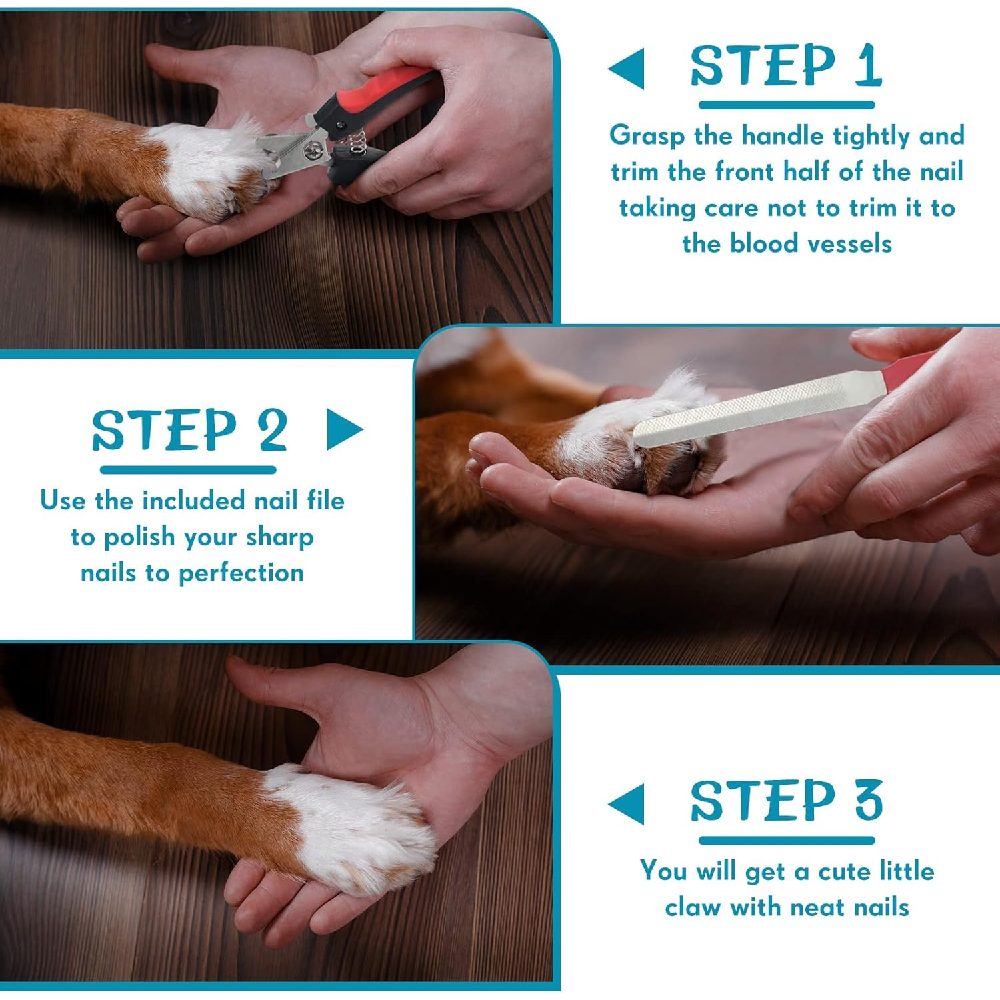 STEP 1

Grasp the handle tightly and trim the front half of the nail taking care not to trim it to the blood vessels

STEP 2

Use the included nail file to polish your sharp nails to perfection

STEP 3

You will get a cute little claw with neat nails