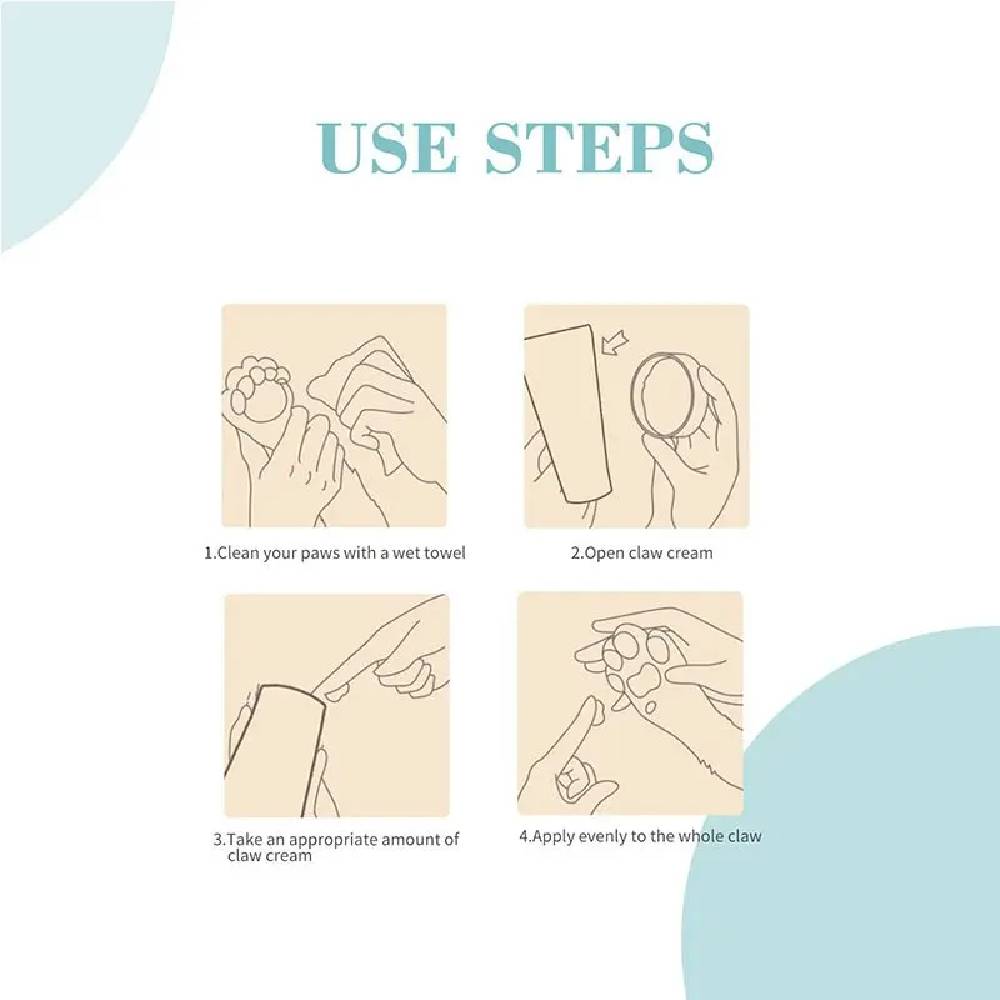 USE STEPS

1.Clean your paws with a wet towel

2.Open claw cream

3.Take an appropriate amount of claw cream

4.Apply evenly to the whole claw