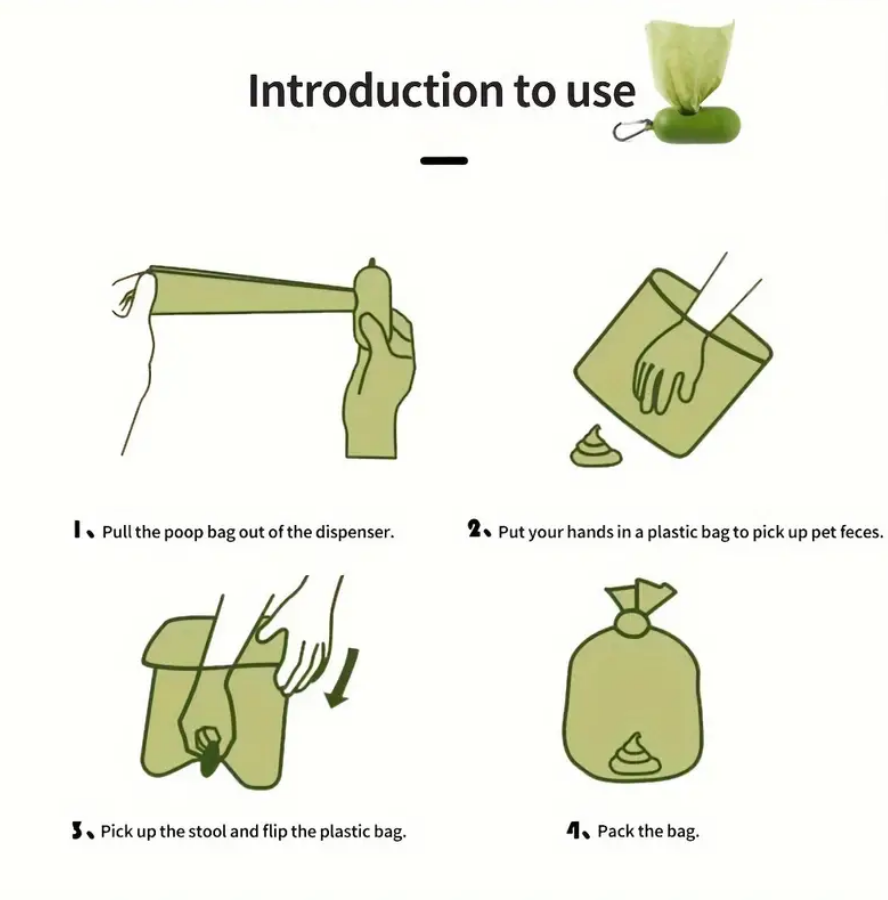 Introduction to use

1、Pull the poop bag out of the dispenser.

2、Put your hands in a plastic bag to pick up pet feces.

3、Pick up the stool and flip the plastic bag.

4、Pack the bag.