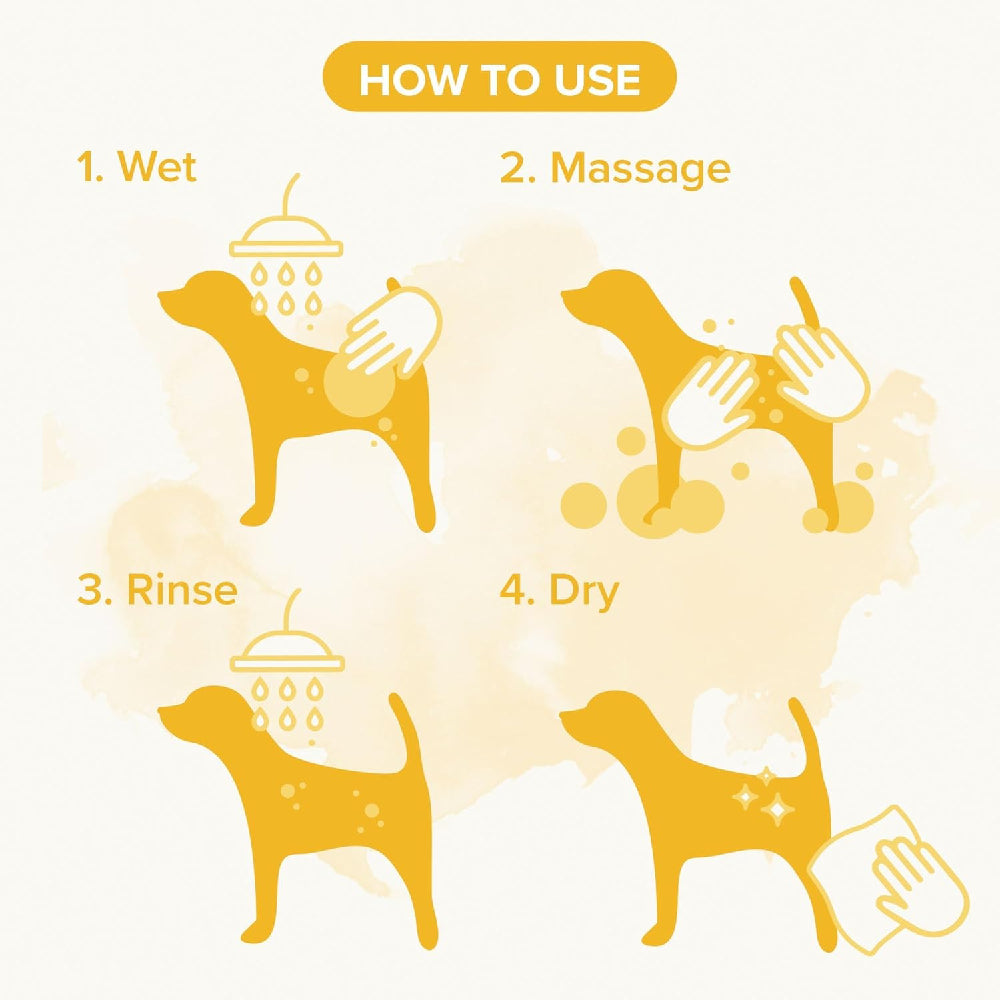 HOW TO USE

1. Wet

2. Massage

3. Rinse

4. Dry