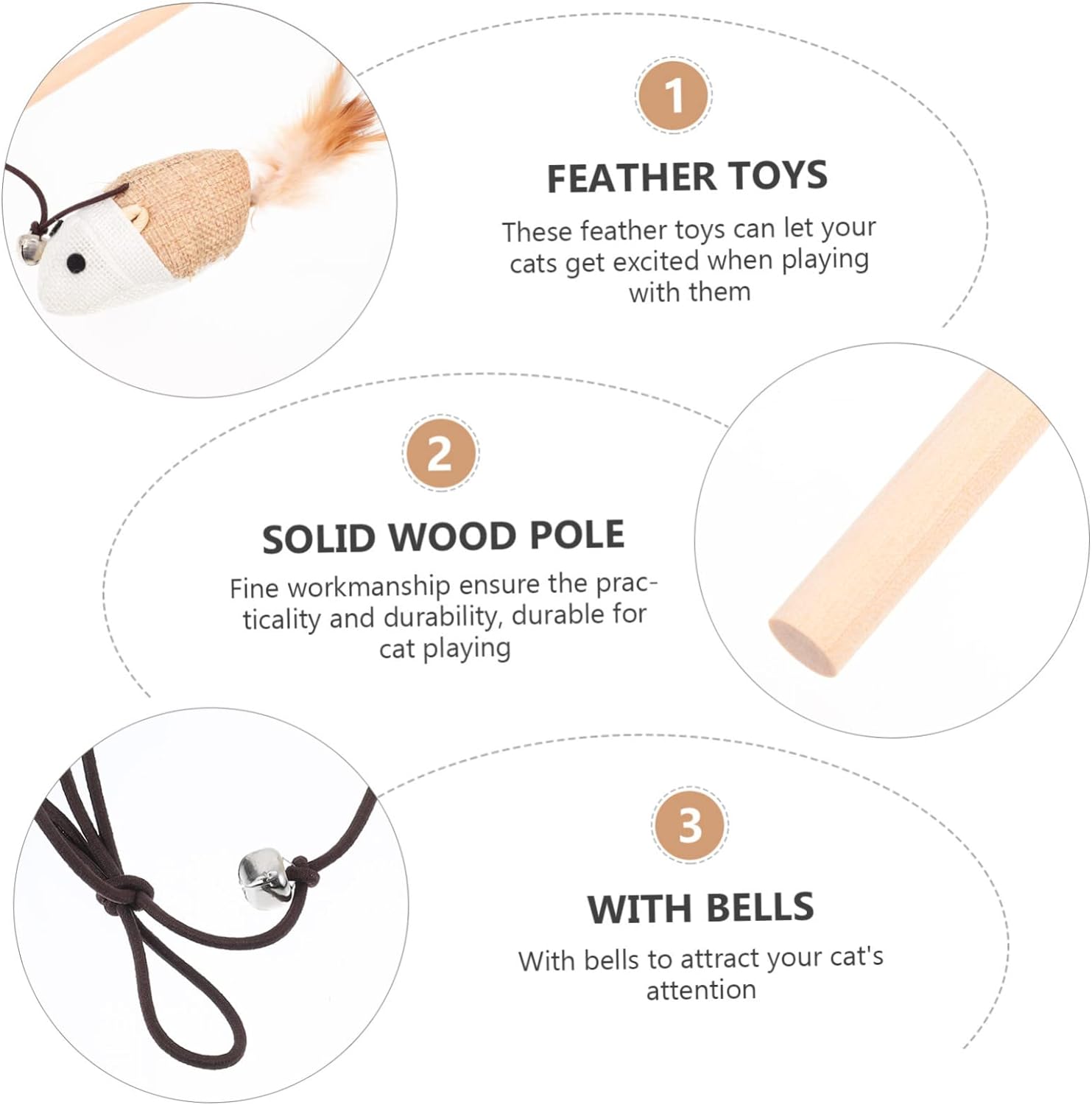 1

FEATHER TOYS

These feather toys can let your cats get excited when playing with them

2

SOLID WOOD POLE

Fine workmanship ensure the practicality and durability, durable for cat playing

3

WITH BELLS

With bells to attract your cat's attention